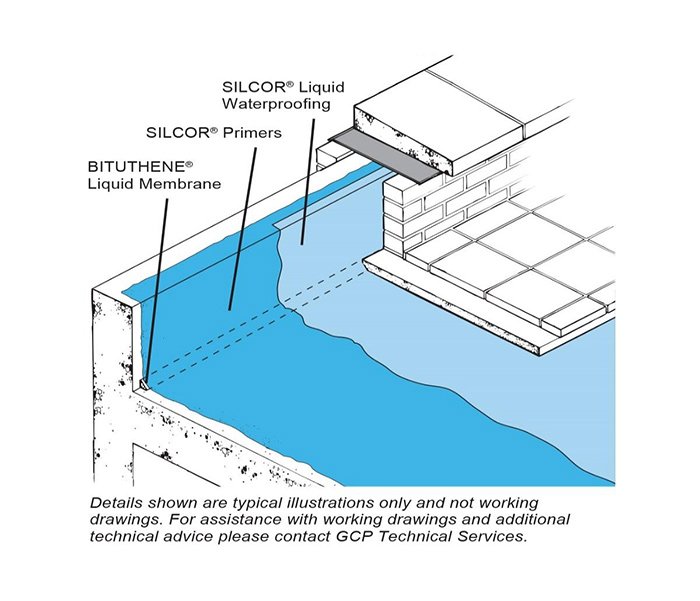 SILCOR® Liquid Waterproofing

SILCOR® Primers

BITUTHENE® Liquid Membrane

Details shown are typical illustrations only and not working drawings. For assistance with working drawings and additional technical advice please contact GCP Technical Services.